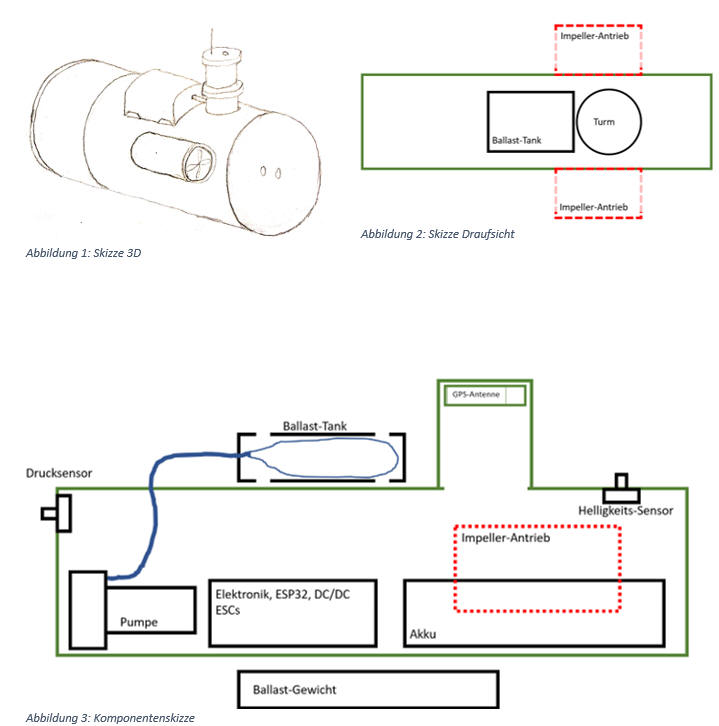 Abbildung 1: Skizze 3D

Impeller-Antrieb

Ballast-Tank

Turm

Impeller-Antrieb

Abbildung 2: Skizze Draufsicht

GPS-Antenne

Ballast-Tank

Drucksensor

Helligkeits-Sensor

Impeller-Antrieb

Pumpe

Elektronik, ESP32, DC/DC ESCs

Akku

Ballast-Gewicht

Abbildung 3: Komponentenskizze