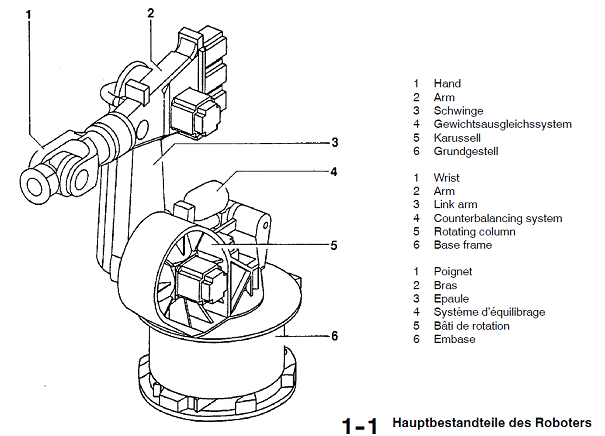 1
2
3
4
5
6

1 Hand
2 Arm
3 Schwinge
4 Gewichtsausgleichssystem
5 Karussell
6 Grundgestell

1 Wrist
2 Arm
3 Link arm
4 Counterbalancing system
5 Rotating column
6 Base frame

1 Poignet
2 Bras
3 Epaule
4 Système d'équilibrage
5 Bâti de rotation
6 Embase

1-1 Hauptbestandteile des Roboters